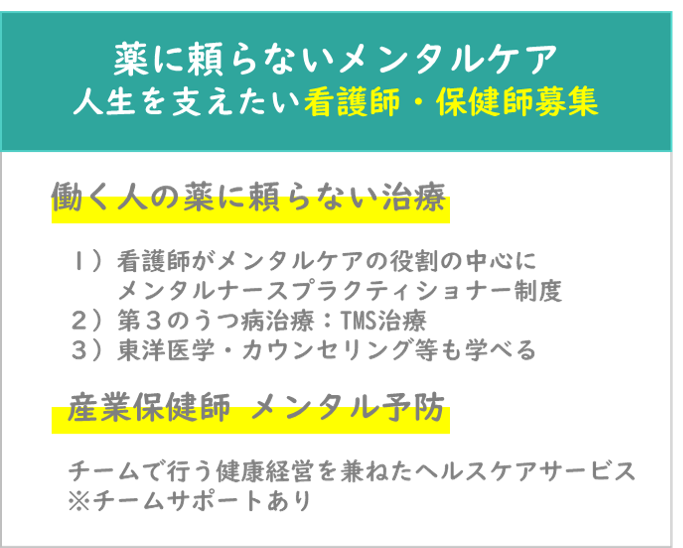 薬に頼らないメンタルケア
人生を支えたい看護師・保健師募集

働く人の薬に頼らない治療

1）看護師がメンタルケアの役割の中心に
メンタルナースプラクティショナー制度
2）第3のうつ病治療：TMS治療
3）東洋医学・カウンセリング等も学べる

産業保健師 メンタル予防

チームで行う健康経営を兼ねたヘルスケアサービス
※チームサポートあり