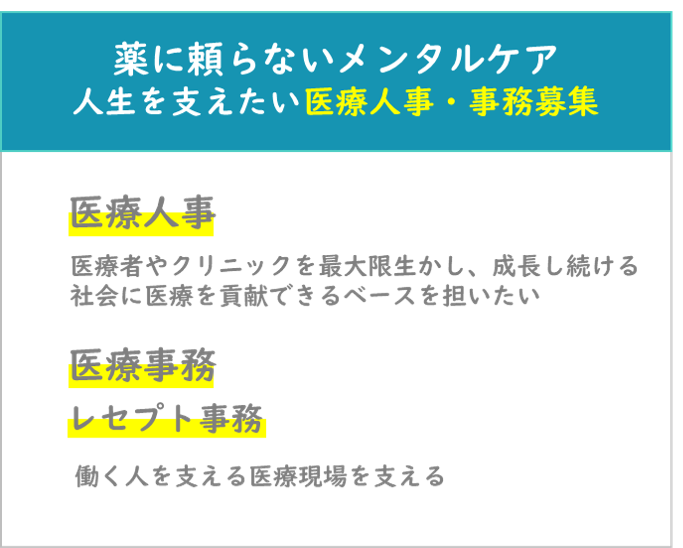 薬に頼らないメンタルケア
人生を支えたい医療人事・事務募集

医療人事

医療者やクリニックを最大限生かし、成長し続ける社会に医療を貢献できるベースを担いたい

医療事務

レセプト事務

働く人を支える医療現場を支える